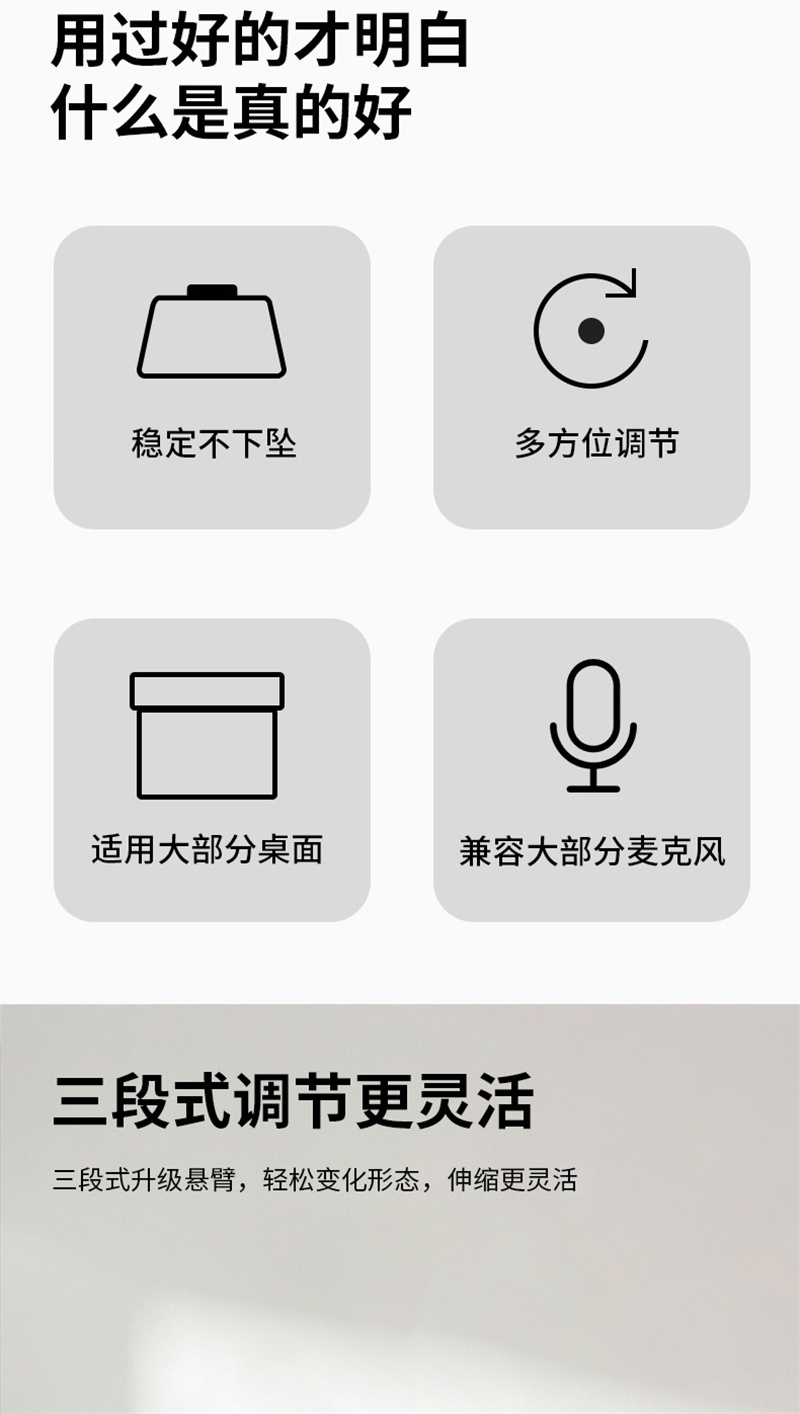 用过好的才明白
什么是真的好

稳定不下坠

多方位调节

适用大部分桌面

兼容大部分麦克风

三段式调节更灵活

三段式升级悬臂，轻松变化形态，伸缩更灵活