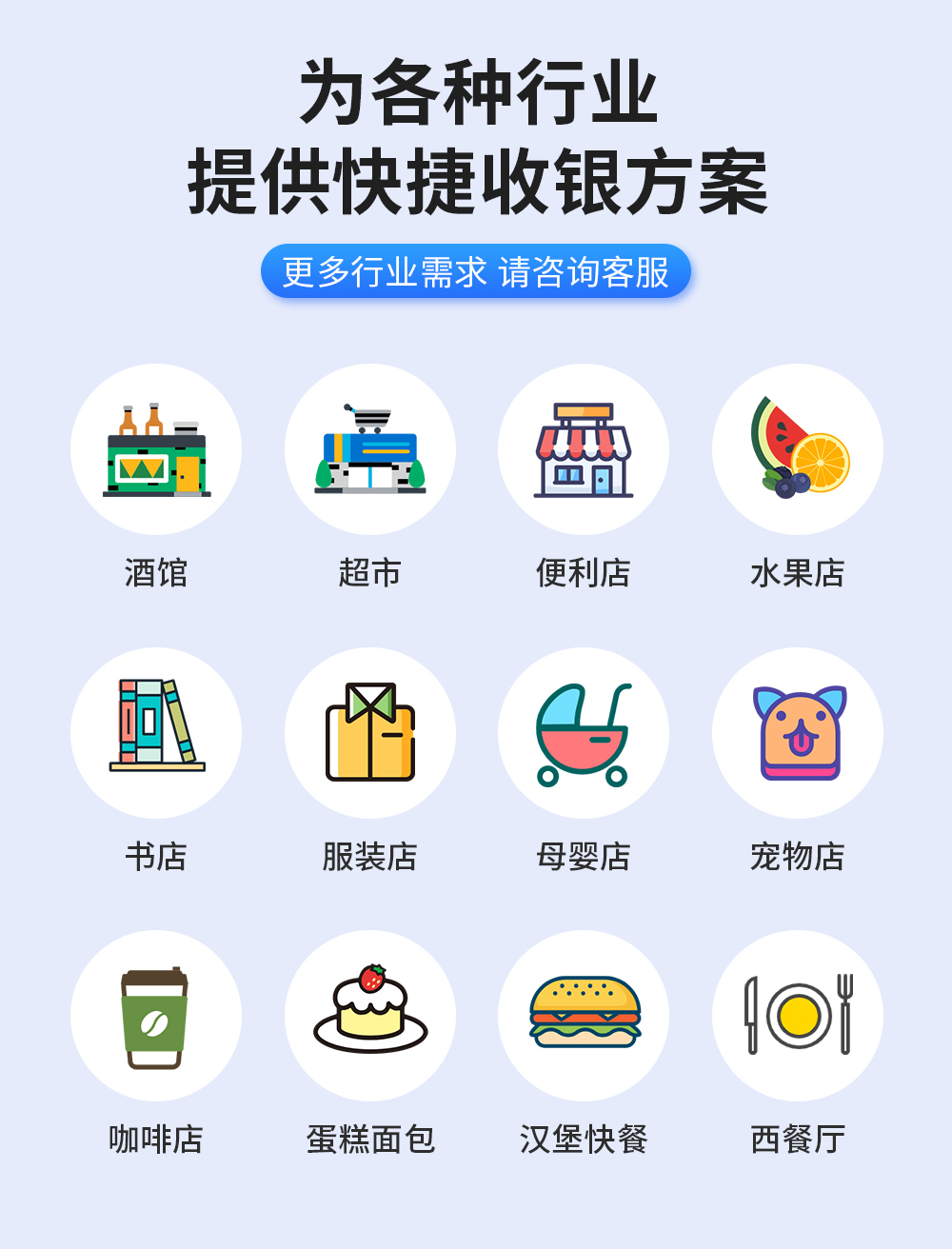 为各种行业
提供快捷收银方案

更多行业需求 请咨询客服

酒馆

超市

便利店

水果店

书店

服装店

母婴店

宠物店

咖啡店

蛋糕面包

汉堡快餐

西餐厅