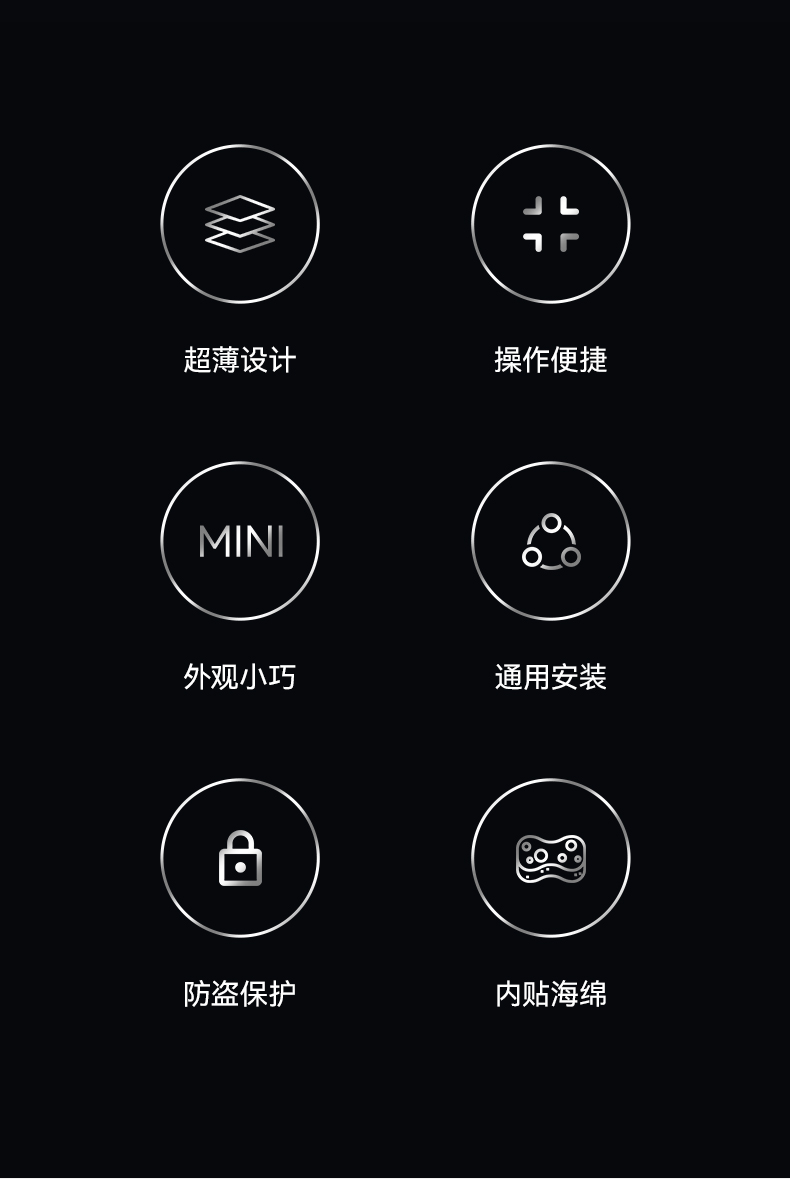 超薄设计

操作便捷

MINI

外观小巧

通用安装

防盗保护

内贴海绵