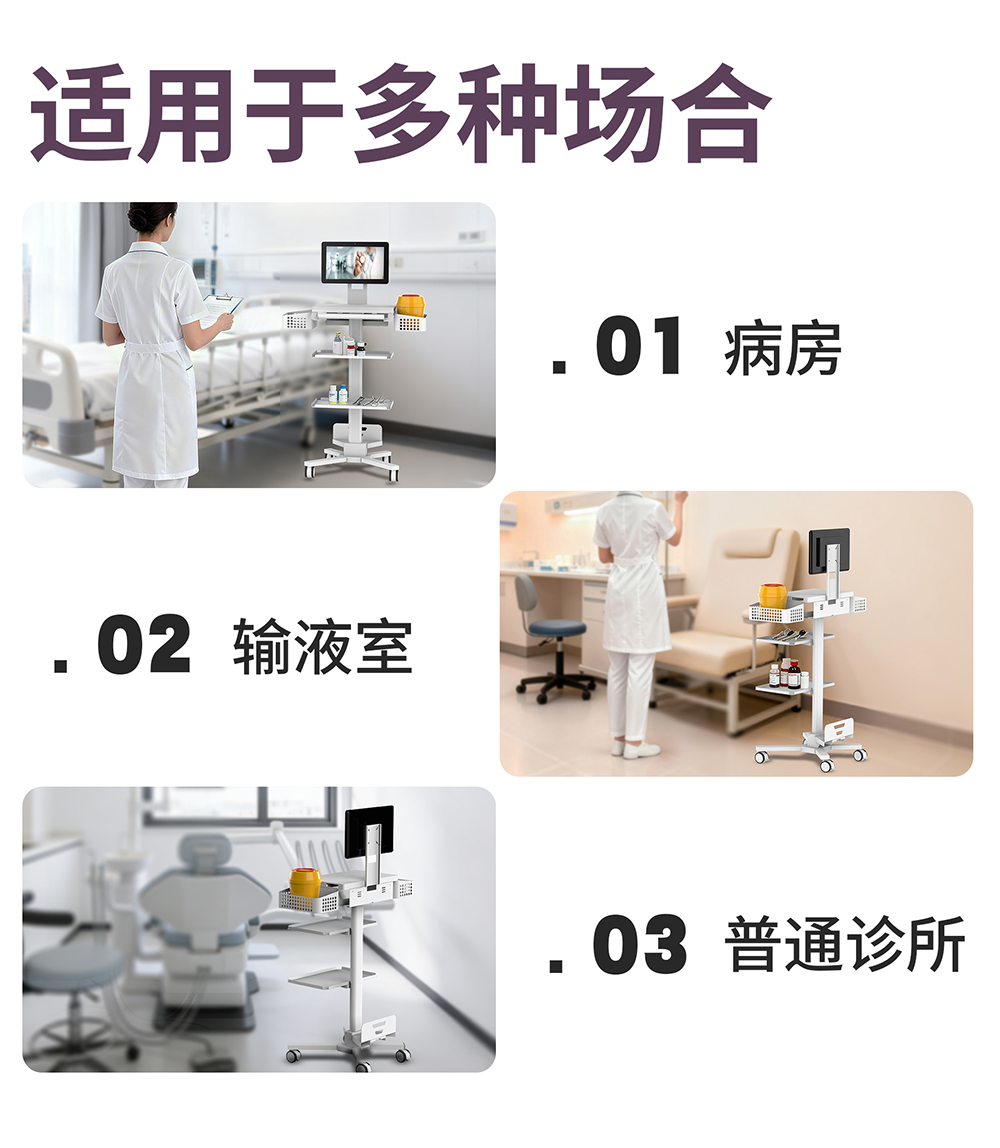 适用于多种场合

. 01 病房

. 02 输液室

. 03 普通诊所