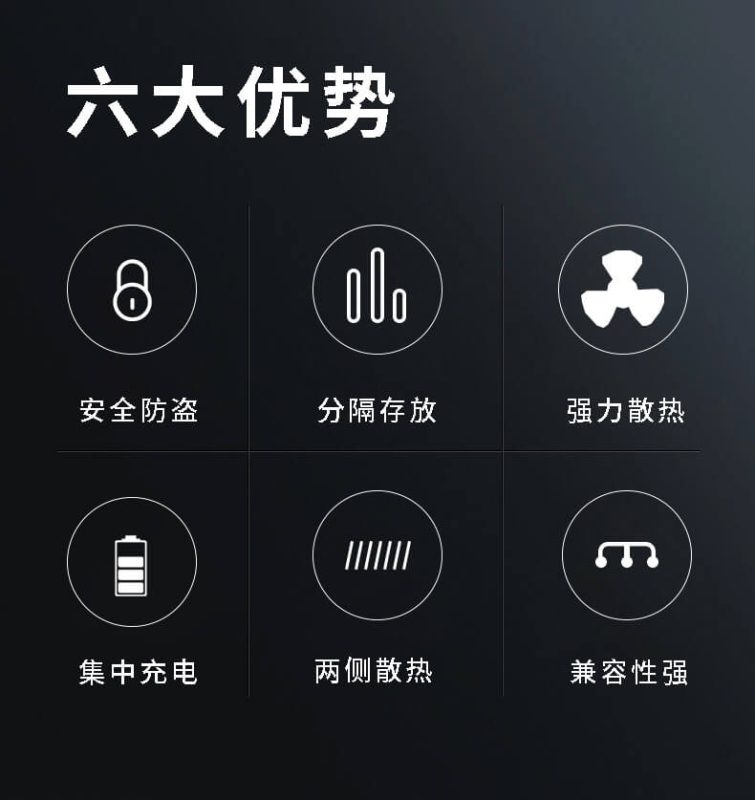 六大优势

安全防盗

分隔存放

强力散热

集中充电

两侧散热

兼容性强